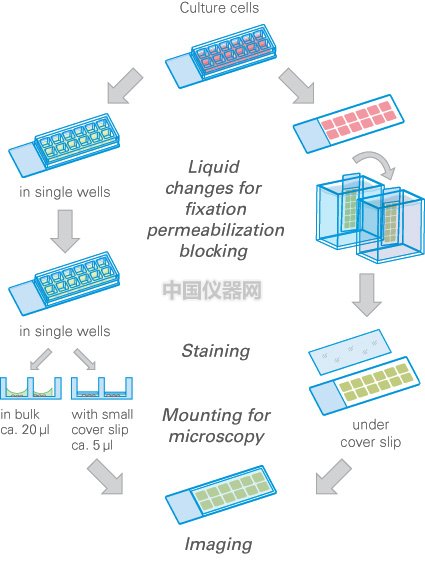 Culture cells

in single wells

Liquid changes for fixation permeabilization blocking

中国仪器网

in single wells

Staining

in bulk
ca. 20 µl

with small cover slip
ca. 5 µl

Mounting for microscopy

under cover slip

Imaging